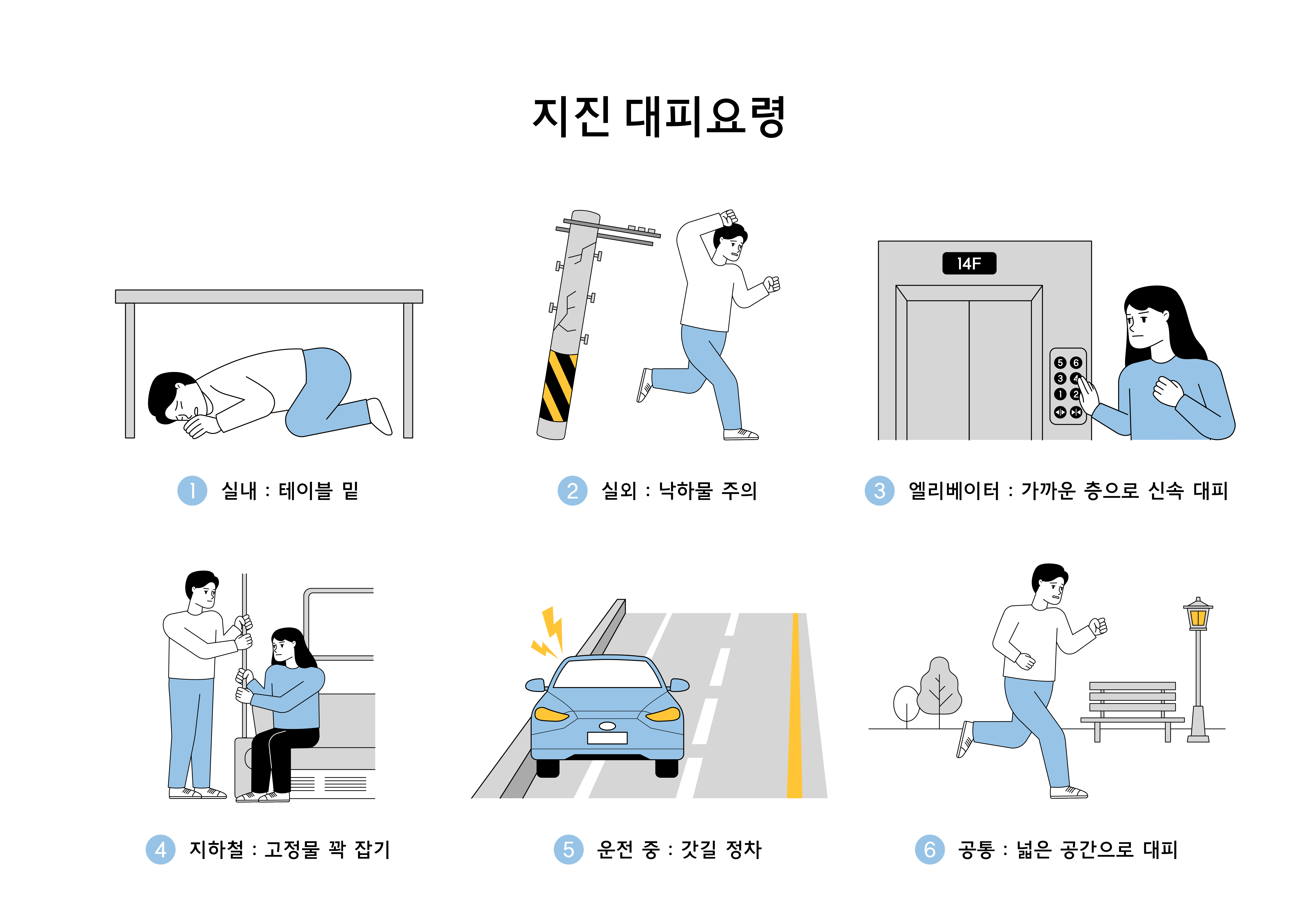 지진 대피요령

14F

5 6
3 4
1 2

1 실내 : 테이블 밑

2 실외 : 낙하물 주의

3 엘리베이터 : 가까운 층으로 신속 대피

4 지하철 : 고정물 꽉 잡기

5 운전 중 : 갓길 정차

6 공통 : 넓은 공간으로 대피